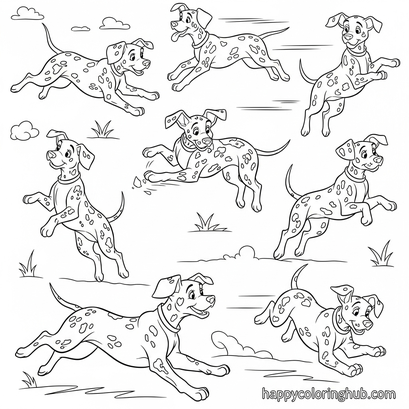 happycoloringhub.com