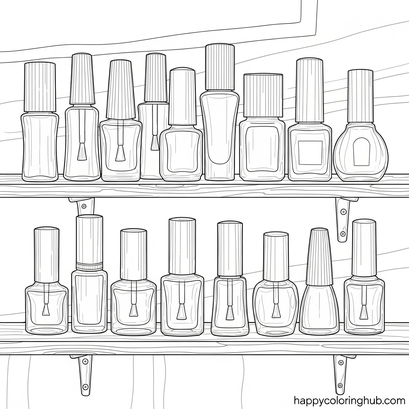 happycoloringhub.com