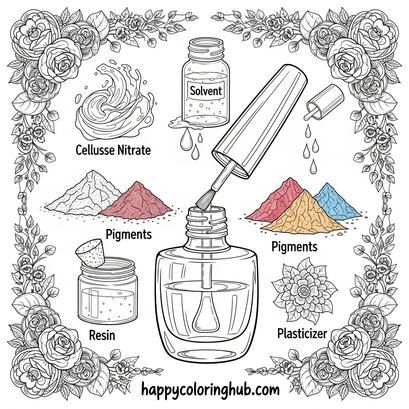 Solvent

Cellusse Nitrate

Pigments

Pigments

Resin

Plasticizer

happycoloringhub.com