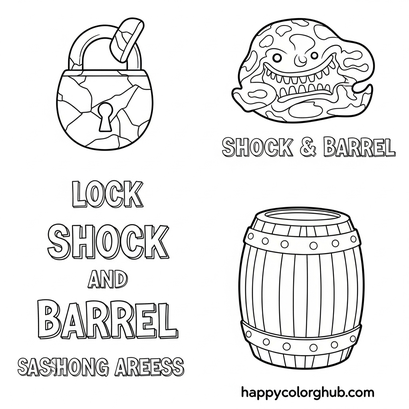 SHOCK & BARREL

LOCK
SHOCK
AND
BARREL
SASHONG AREESS

happycolorghub.com